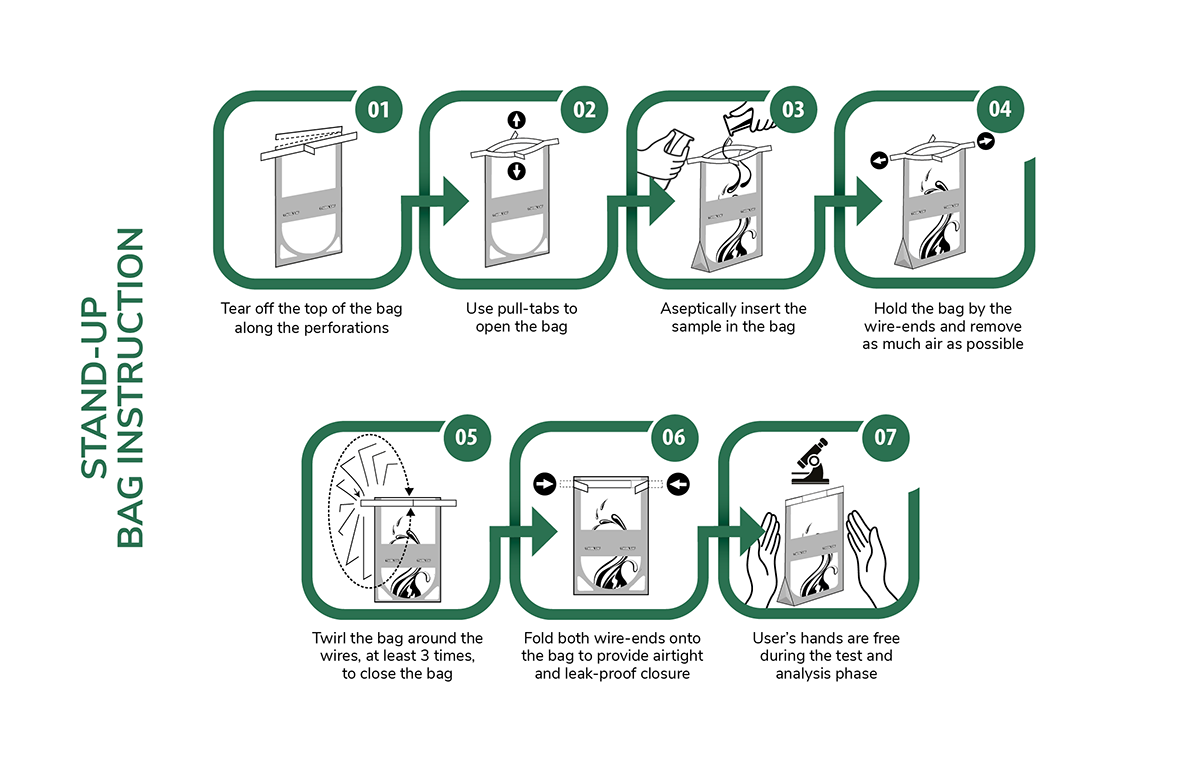 STAND-UP
BAG INSTRUCTION

01
Tear off the top of the bag along the perforations

02
Use pull-tabs to open the bag

03
Aseptically insert the sample in the bag

04
Hold the bag by the wire-ends and remove as much air as possible

05
Twirl the bag around the wires, at least 3 times, to close the bag

06
Fold both wire-ends onto the bag to provide airtight and leak-proof closure

07
User's hands are free during the test and analysis phase